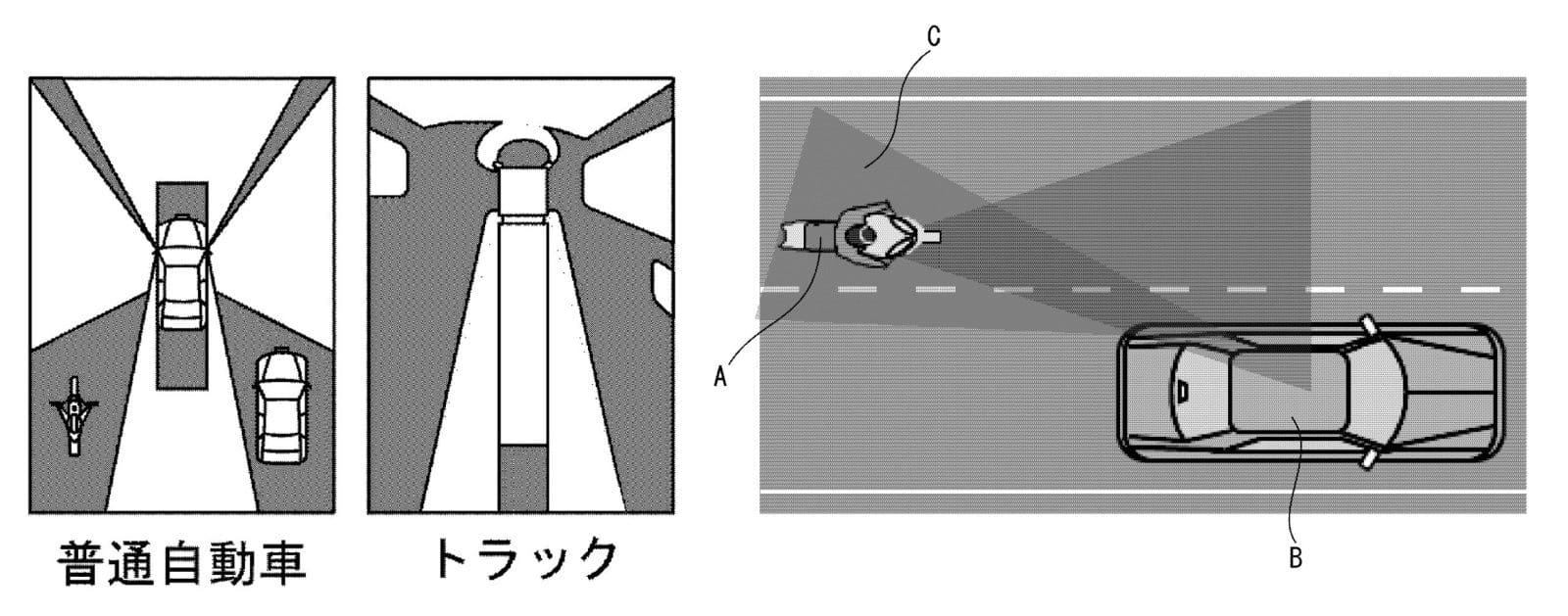 普通自動車

トラック

C

A

B