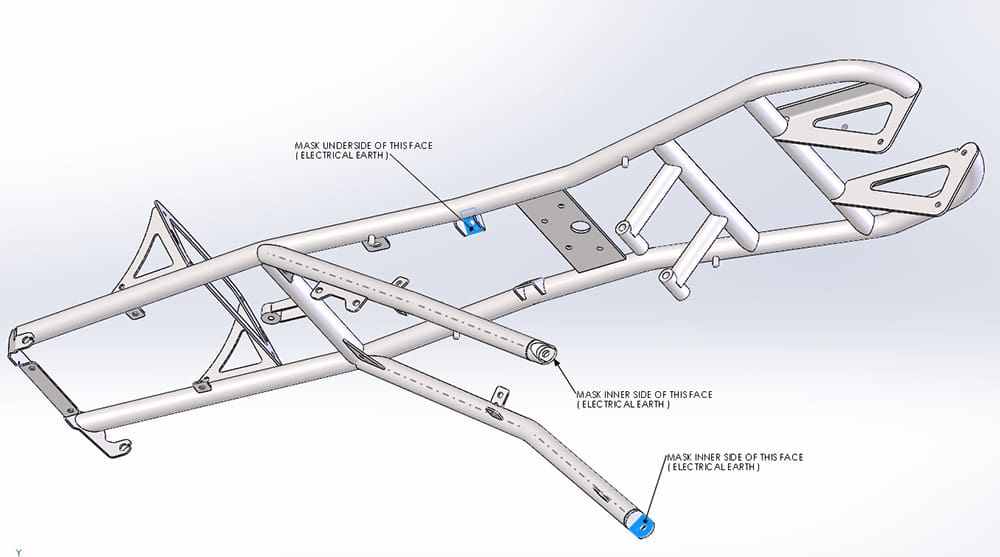 MASK UNDERSIDE OF THIS FACE
( ELECTRICAL EARTH )

MASK INNER SIDE OF THIS FACE
( ELECTRICAL EARTH )

MASK INNER SIDE OF THIS FACE
( ELECTRICAL EARTH )

Y