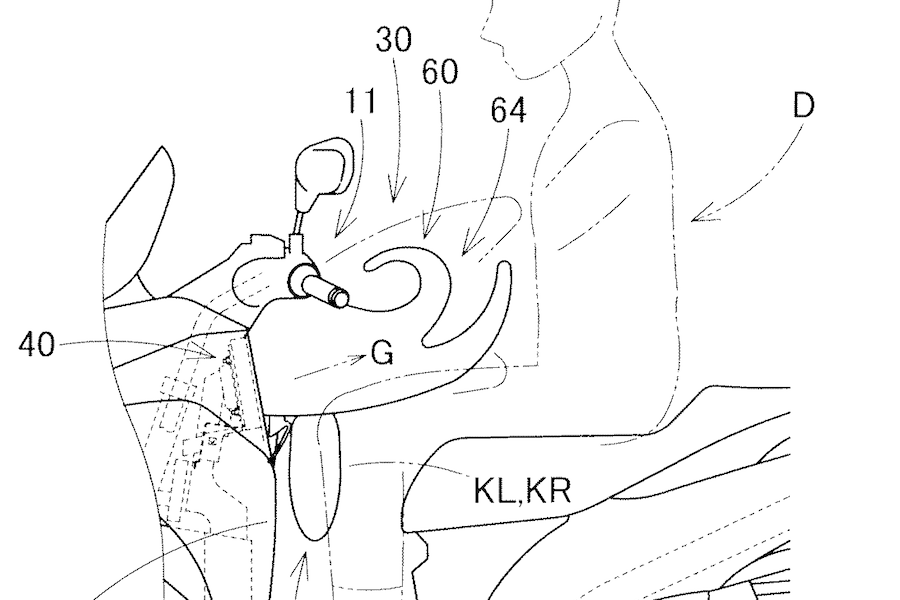 30
60
11
64
D
40
G
KL,KR