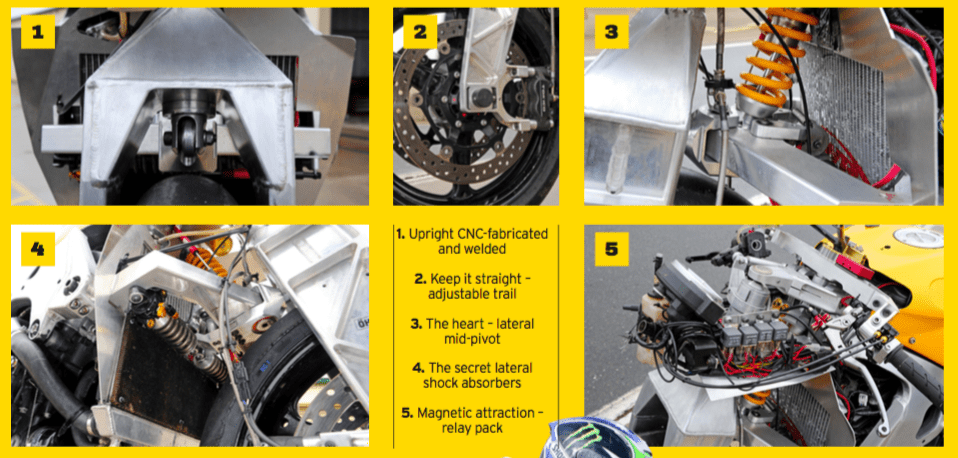 1

2

3

4

1. Upright CNC-fabricated and welded

2. Keep it straight – adjustable trail

3. The heart – lateral mid-pivot

4. The secret lateral shock absorbers

5. Magnetic attraction – relay pack

5